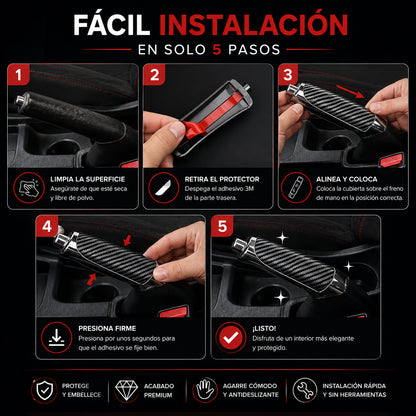 FÁCIL INSTALACIÓN
EN SOLO 5 PASOS

1
LIMPIA LA SUPERFICIE
Asegúrate de que esté seca y libre de polvo.

2
RETIRA EL PROTECTOR
Despega el adhesivo 3M de la parte trasera.

3
ALINEA Y COLOCA
Coloca la cubierta sobre el freno de mano en la posición correcta.

4
PRESIONA FIRME
Presiona por unos segundos para que el adhesivo se fije bien.

5
¡LISTO!
Disfruta de un interior más elegante y protegido.

PROTEGE Y EMBELLECE
ACABADO PREMIUM
AGARRE CÓMODO Y ANTIDESLIZANTE
INSTALACIÓN RÁPIDA Y SIN HERRAMIENTAS